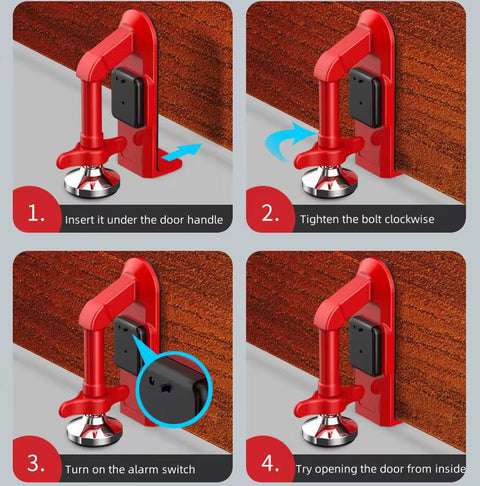 1. Insert it under the door handle

2. Tighten the bolt clockwise

3. Turn on the alarm switch

4. Try opening the door from inside