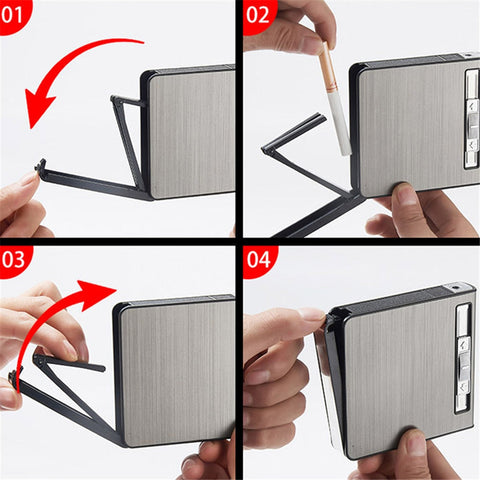 01

02

03

04