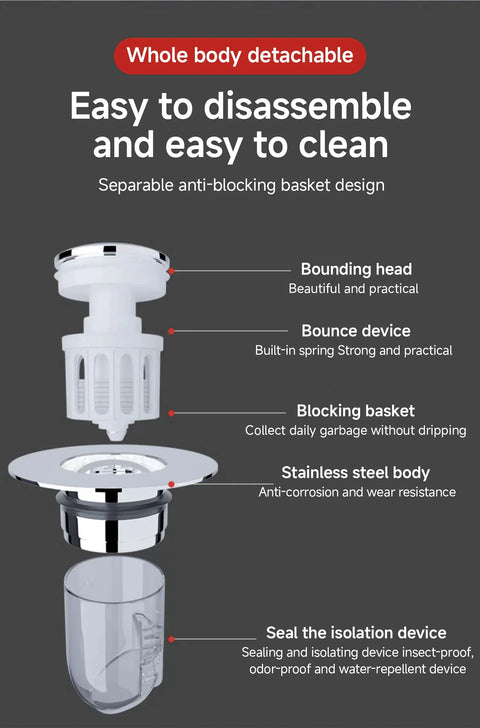 Whole body detachable

Easy to disassemble and easy to clean

Separable anti-blocking basket design

Bounding head
Beautiful and practical

Bounce device
Built-in spring Strong and practical

Blocking basket
Collect daily garbage without dripping

Stainless steel body
Anti-corrosion and wear resistance

Seal the isolation device
Sealing and isolating device insect-proof, odor-proof and water-repellent device