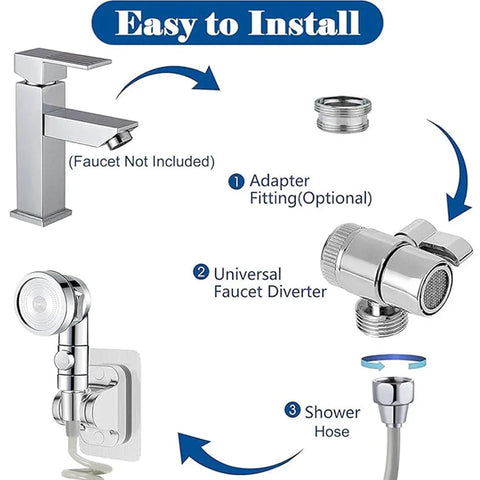 Easy to Install

(Faucet Not Included)

1 Adapter Fitting(Optional)

2 Universal Faucet Diverter

3 Shower Hose