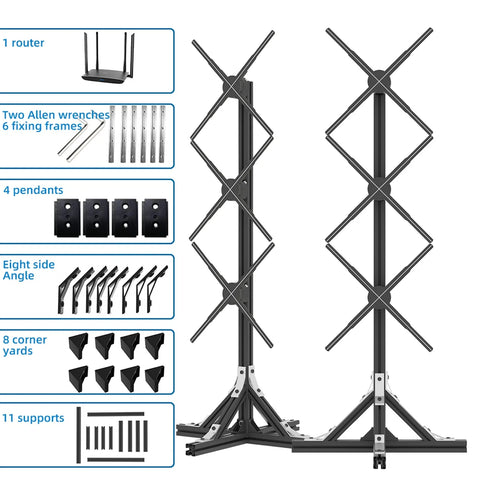 1 router

Two Allen wrenches
6 fixing frames

4 pendants

Eight side
Angle

8 corner
yards

11 supports