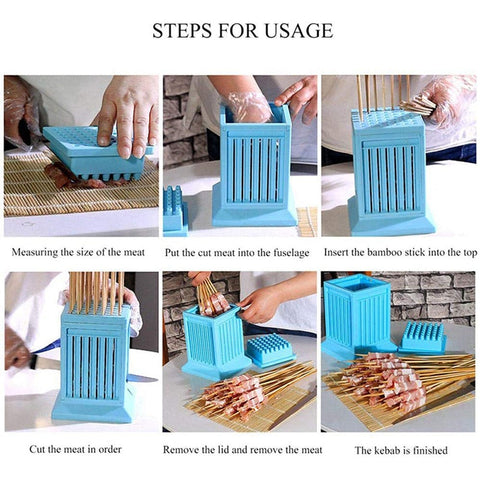 STEPS FOR USAGE

Measuring the size of the meat

Put the cut meat into the fuselage

Insert the bamboo stick into the top

Cut the meat in order

Remove the lid and remove the meat

The kebab is finished