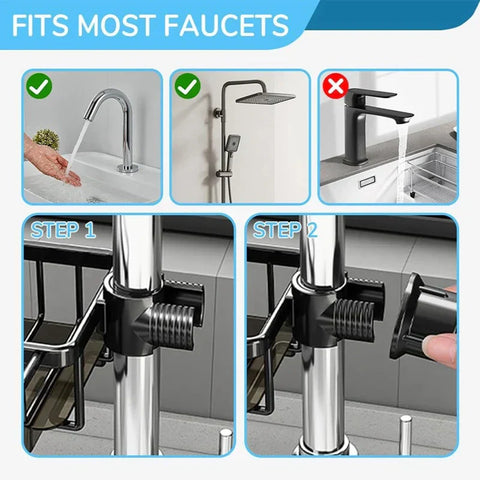 FITS MOST FAUCETS

STEP 1

STEP 2