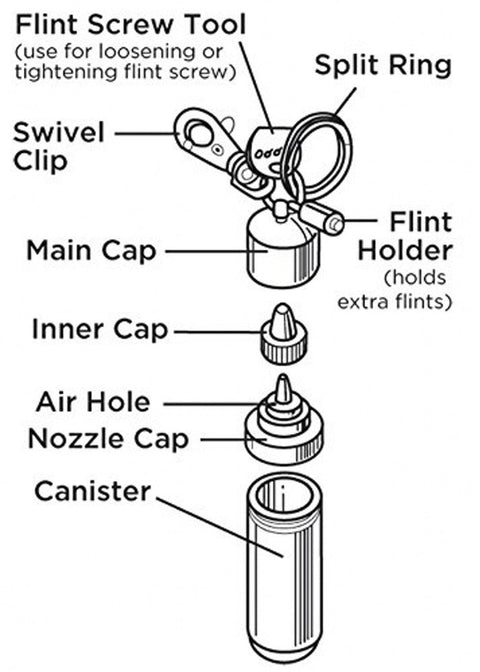 Flint Screw Tool
(use for loosening or tightening flint screw)

Split Ring

Swivel Clip

Flint Holder
(holds extra flints)

Main Cap

Inner Cap

Air Hole

Nozzle Cap

Canister