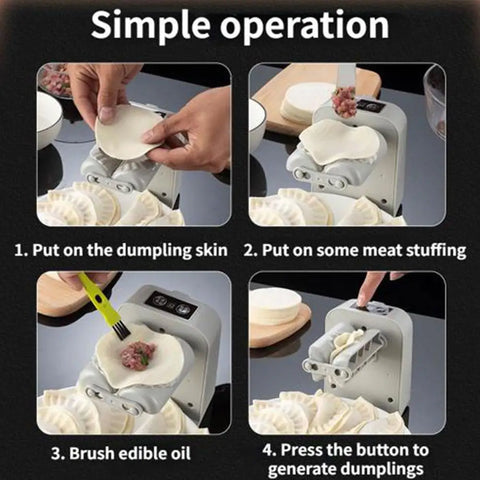 Simple operation

1. Put on the dumpling skin

2. Put on some meat stuffing

3. Brush edible oil

4. Press the button to generate dumplings