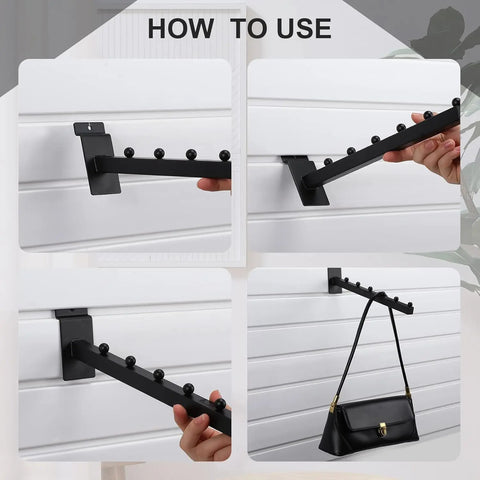 HOW TO USE