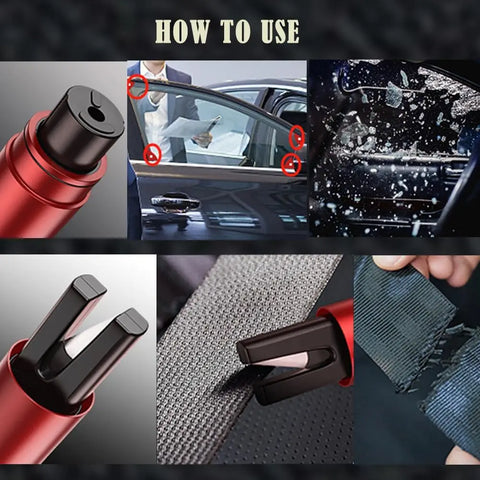 HOW TO USE