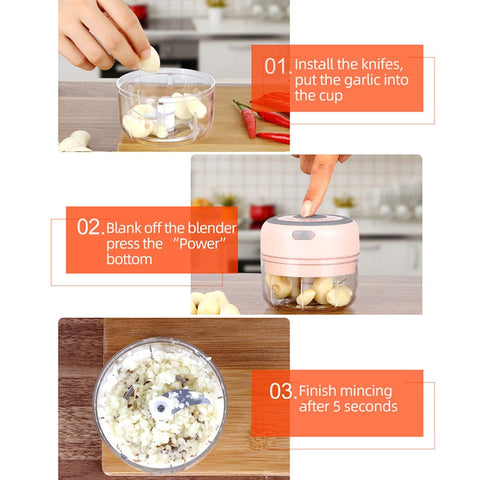 01. Install the knifes, put the garlic into the cup

02. Blank off the blender press the "Power" bottom

03. Finish mincing after 5 seconds