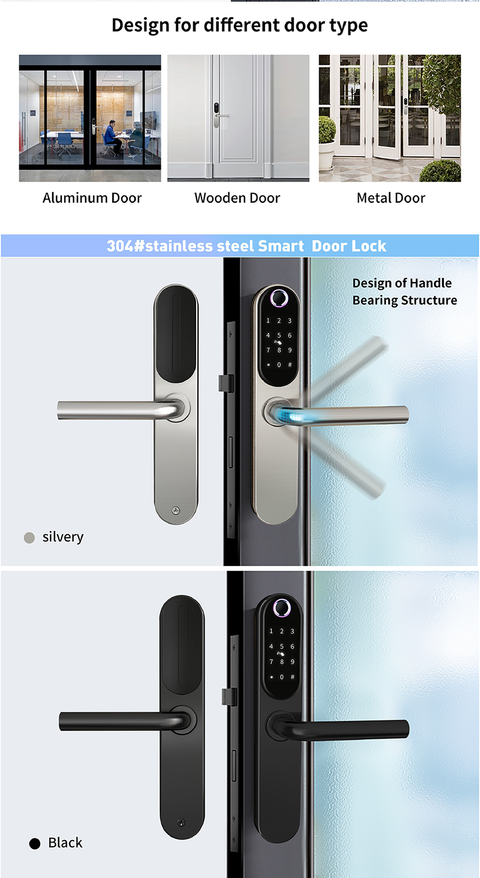 Design for different door type

Aluminum Door

Wooden Door

Metal Door

304#stainless steel Smart Door Lock

Design of Handle Bearing Structure

1 2 3
4 5 6
7 8 9
* 0 #

silvery

1 2 3
4 5 6
7 8 9
* 0 #

Black