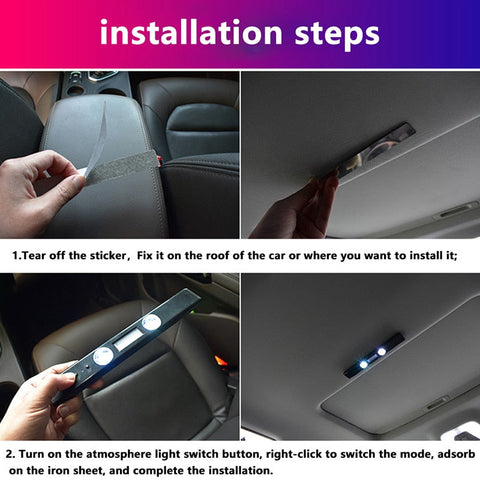 installation steps

1.Tear off the sticker, Fix it on the roof of the car or where you want to install it;

2. Turn on the atmosphere light switch button, right-click to switch the mode, adsorb on the iron sheet, and complete the installation.