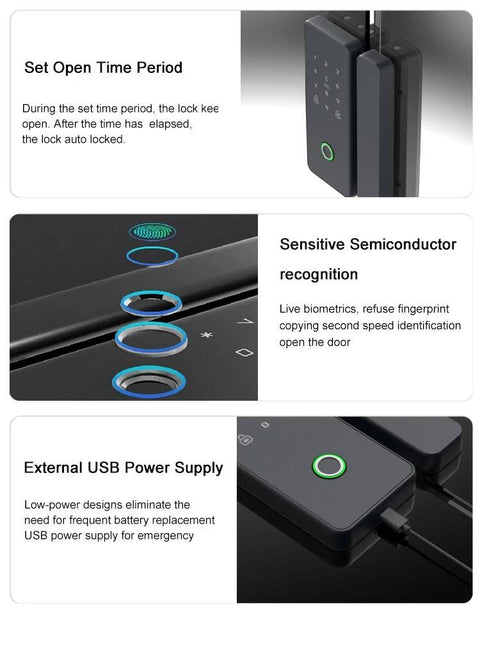 Set Open Time Period

During the set time period, the lock kee open. After the time has elapsed, the lock auto locked.

Sensitive Semiconductor recognition

Live biometrics, refuse fingerprint copying second speed identification open the door

External USB Power Supply

Low-power designs eliminate the need for frequent battery replacement USB power supply for emergency